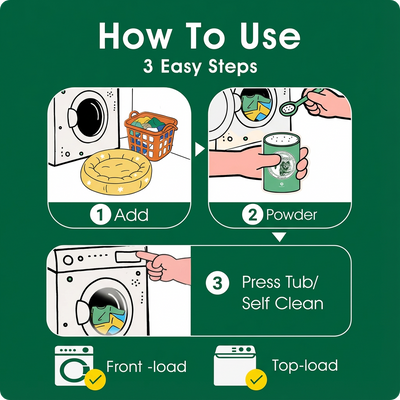 How To Use
3 Easy Steps

1 Add

2 Powder

3 Press Tub/ Self Clean

Front -load

Top-load